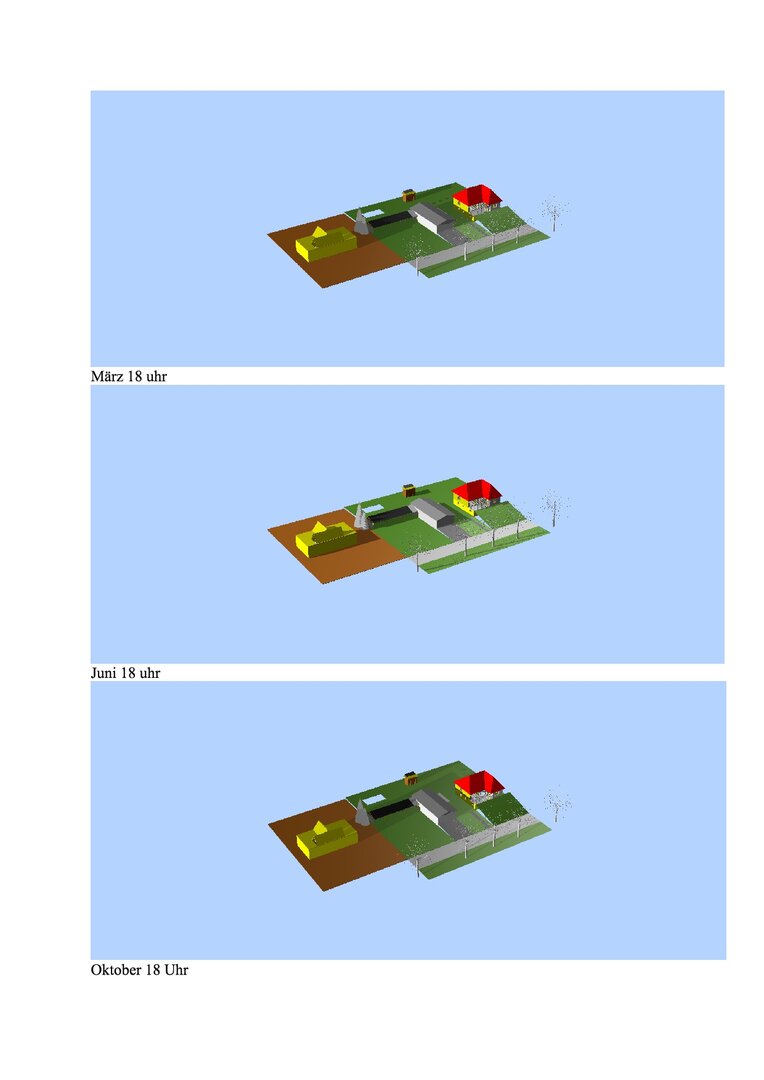 März 18 uhr

Juni 18 uhr

Oktober 18 Uhr